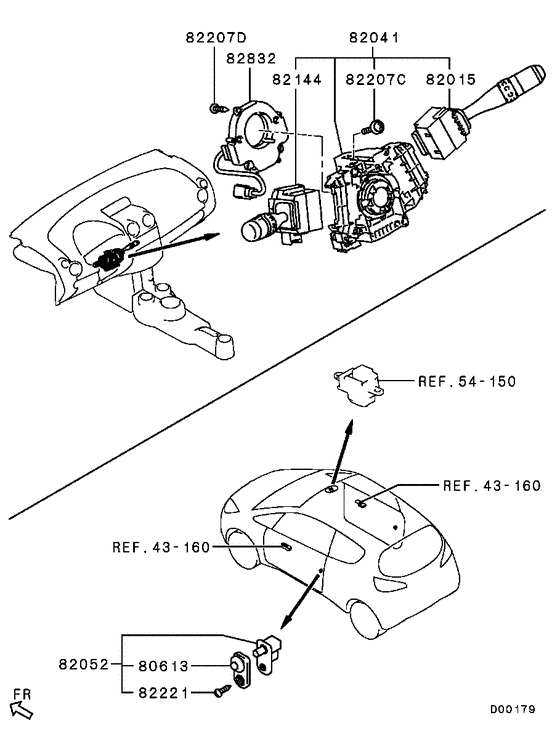 82207D
82041
82832
82144
82207C
82015
REF.54-150
REF.43-160
REF.43-160
82052
80613
82221
FR
D00179