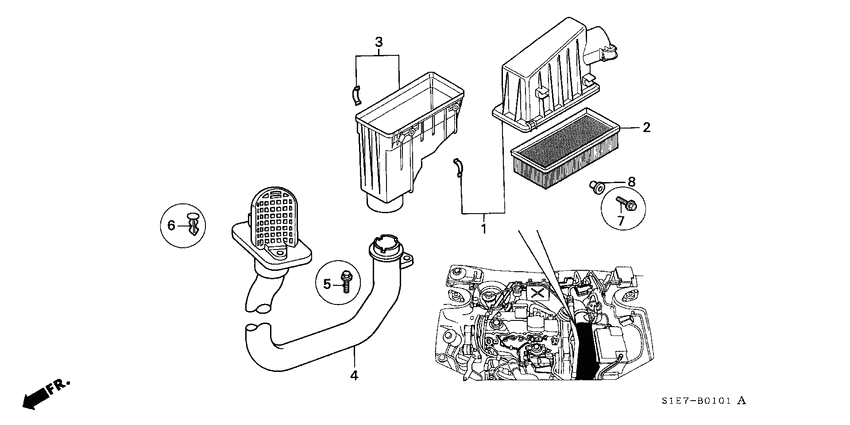 3

2

8

7

1

6

5

4

FR.

S1E7-B0101 A