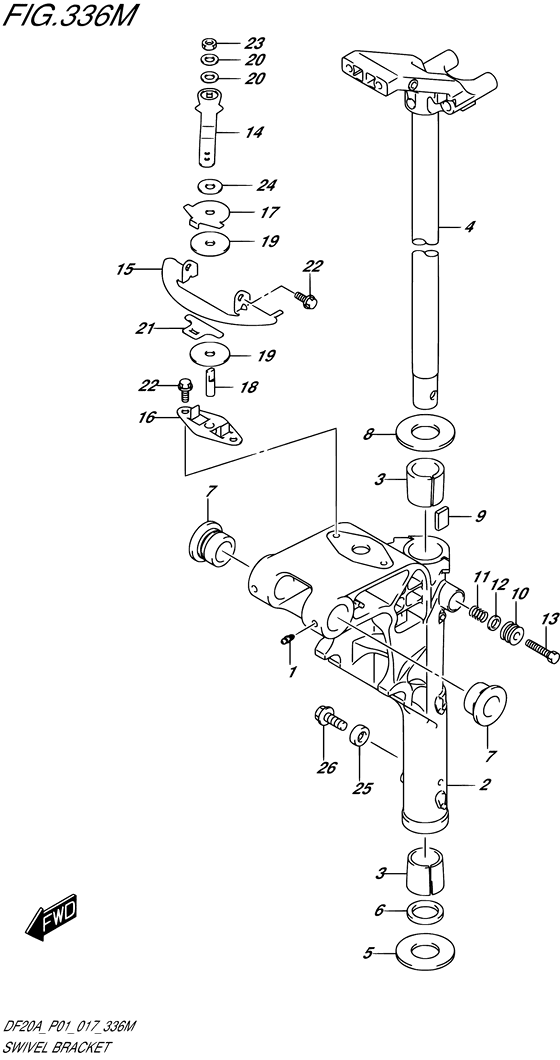 FIG.336M

23
20
20
14
24
17
19
15
22
21
19
22
18
16
4
8
3
9
7
11
12
10
13
1
7
26
25
2
3
6
5
FWD

DF20A_P01_017_336M
SWIVEL BRACKET