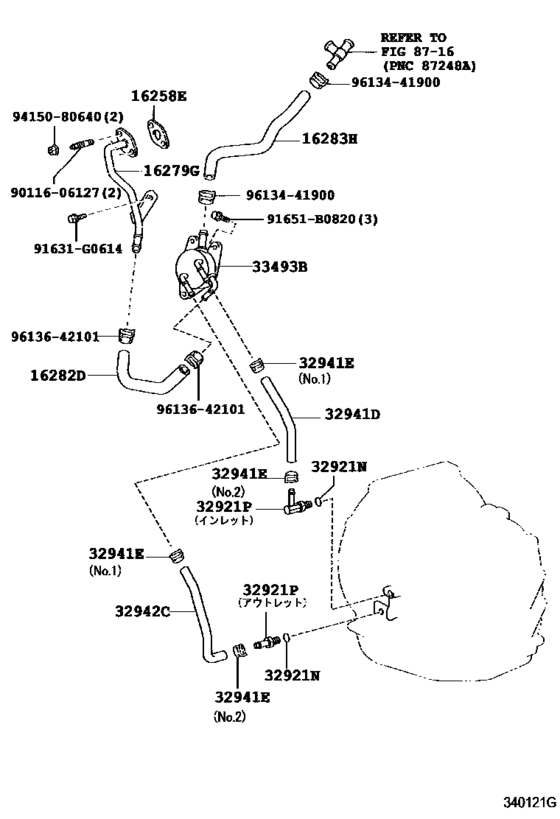 REFER TO FIG 87-16 (PNC 87248A)

96134-41900

16258E

94150-80640(2)

16283H

16279G

90116-06127(2)

96134-41900

91651-B0820(3)

91631-G0614

33493B

96136-42101

32941E (No.1)

16282D

96136-42101

32941D

32941E (No.2)

32921N

32921P (インレット)

32941E (No.1)

32921P (アウトレット)

32942C

32921N

32941E (No.2)

340121G