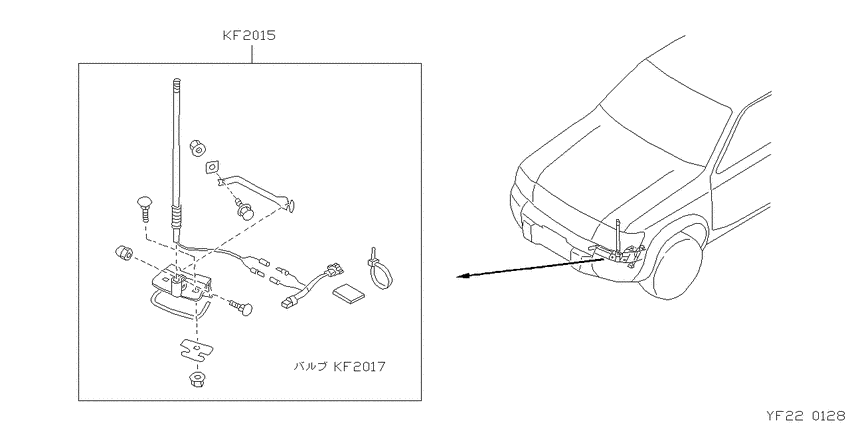 KF2015

バルブ KF2017

YF22 0128