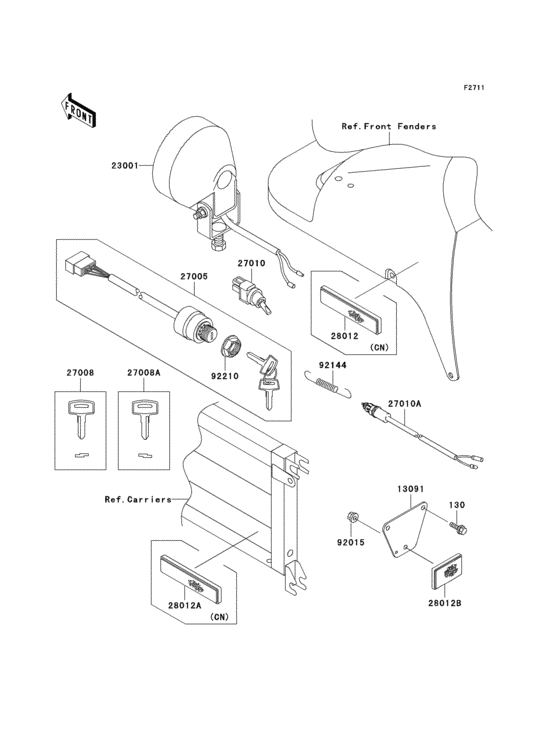 F2711

FRONT

Ref.Front Fenders

23001

27010

27005

28012

(CN)

92210

92144

27008

27008A

27010A

Ref.Carriers

13091

130

92015

28012A

(CN)

28012B