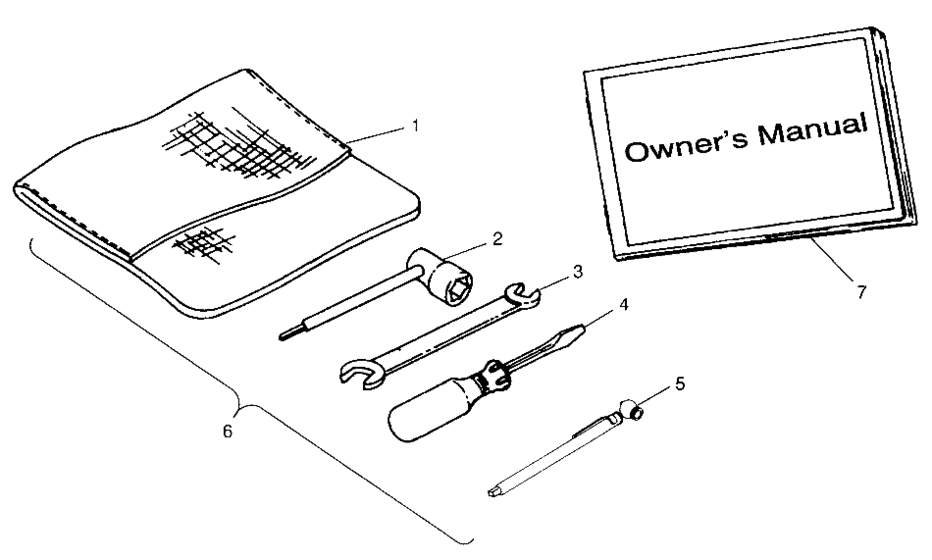 1
2
3
4
5
6
Owner's Manual
7