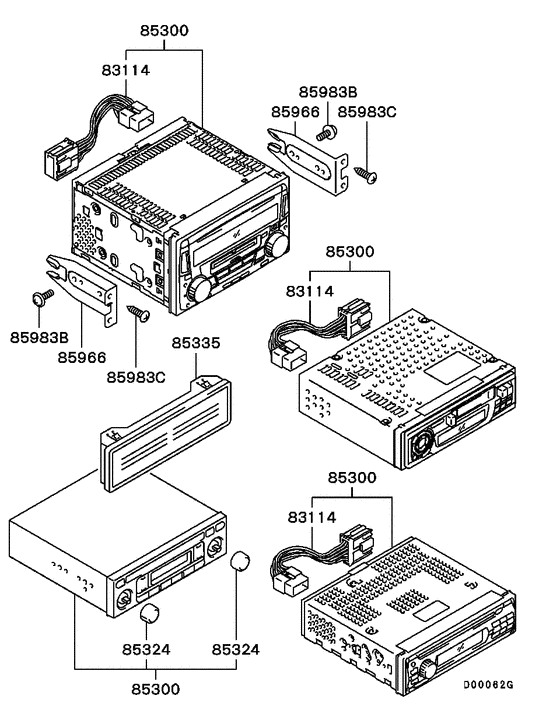 85300
83114
85983B
85966
85983C
85300
83114
85983B
85966
85983C
85335
85300
83114
85324
85324
85300
D00062G