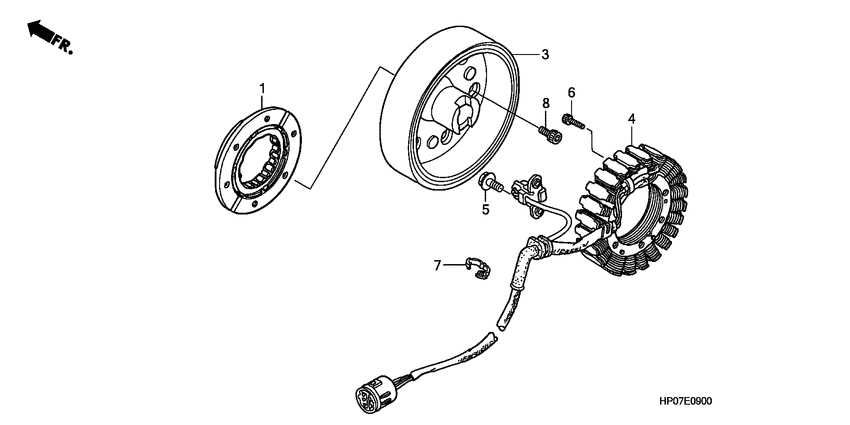 FR.

1

3

8

6

4

5

7

HP07E0900