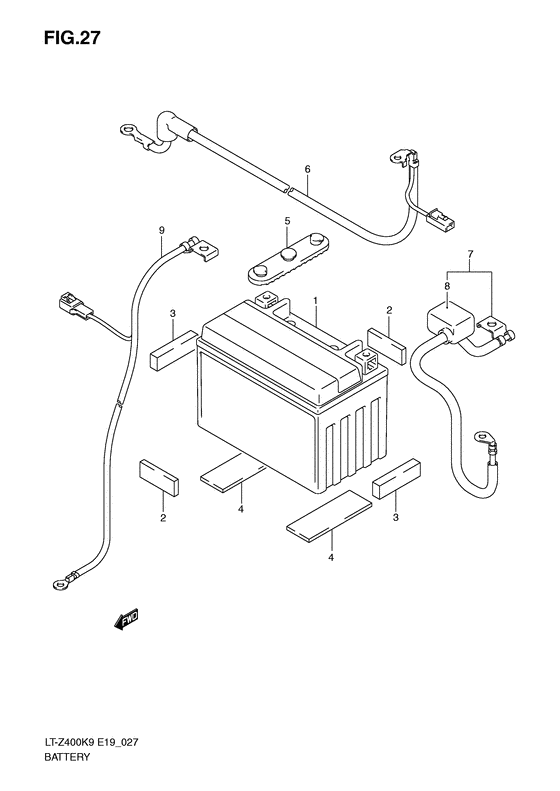 FIG.27

6

9

5

7

8

1

3

2

2

4

3

4

FWD

LT-Z400K9 E19_027
BATTERY