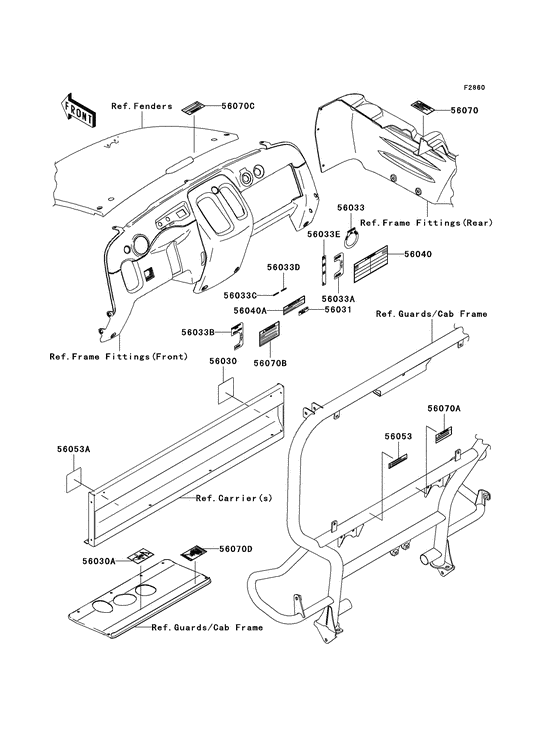 F2860

FRONT

Ref.Fenders

56070C

56070

56033

Ref.Frame Fittings(Rear)

56033E

56040

56033D

56033C

56033A

56040A

56031

Ref.Guards/Cab Frame

56033B

56070B

Ref.Frame Fittings(Front)

56030

56070A

56053

56053A

Ref.Carrier(s)

56030A

56070D

Ref.Guards/Cab Frame