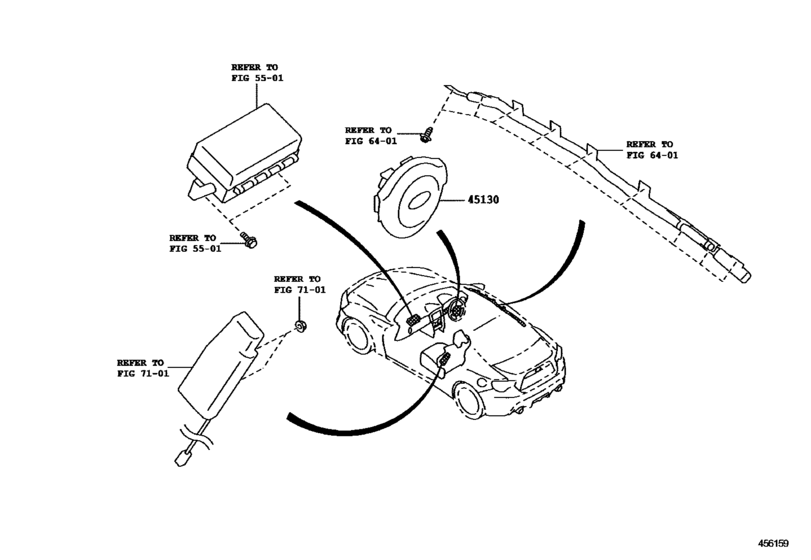 REFER TO
FIG 55-01

REFER TO
FIG 64-01

REFER TO
FIG 64-01

45130

REFER TO
FIG 55-01

REFER TO
FIG 71-01

REFER TO
FIG 71-01

456159