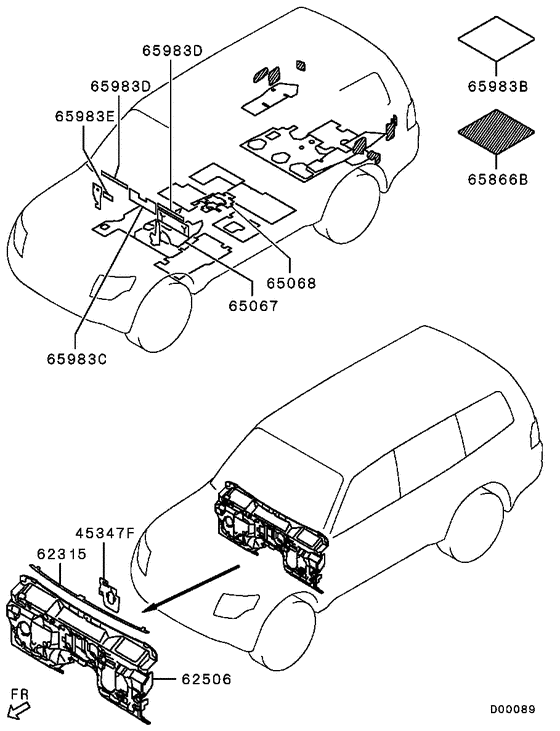 65983D
65983D
65983E
65983B
65866B
65068
65067
65983C
45347F
62315
62506
FR
D00089