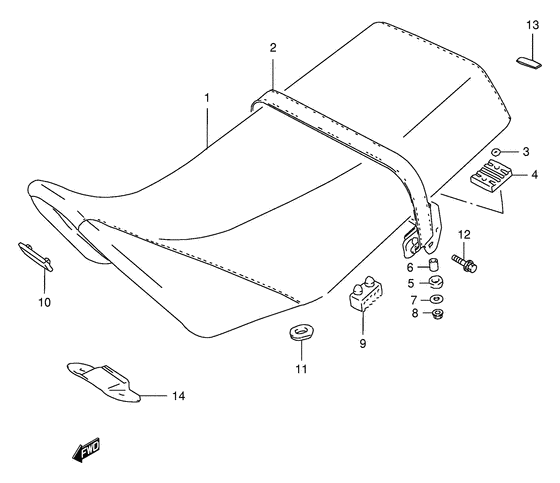 13
2
1
3
4
12
6
5
7
8
10
9
11
14
FWD