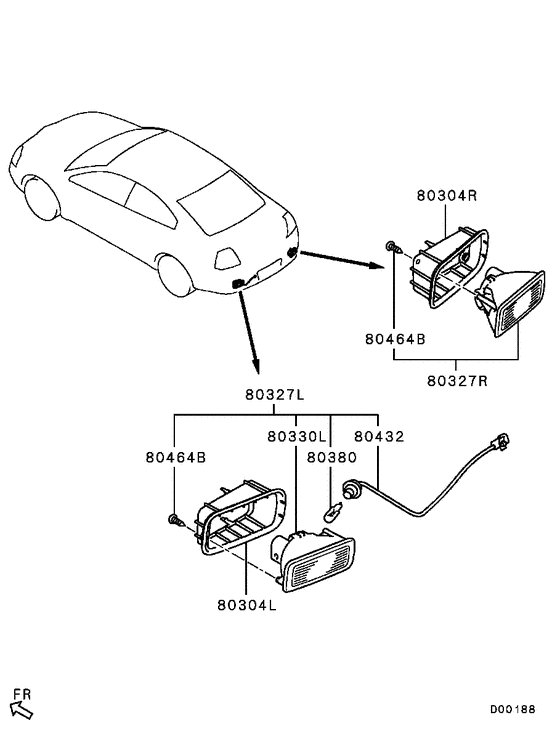 80304R

80464B

80327R

80327L

80330L

80432

80464B

80380

80304L

FR

D00188