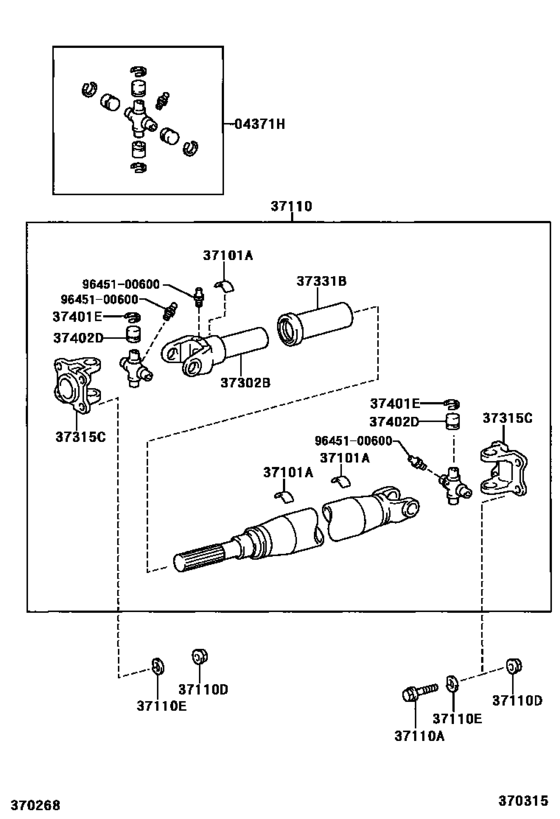 04371H

37110

37101A

96451-00600

96451-00600

37401E

37402D

37331B

37302B

37315C

37401E

37402D

37315C

96451-00600

37101A

37101A

37110E

37110D

37110A

37110E

37110D

370268

370315