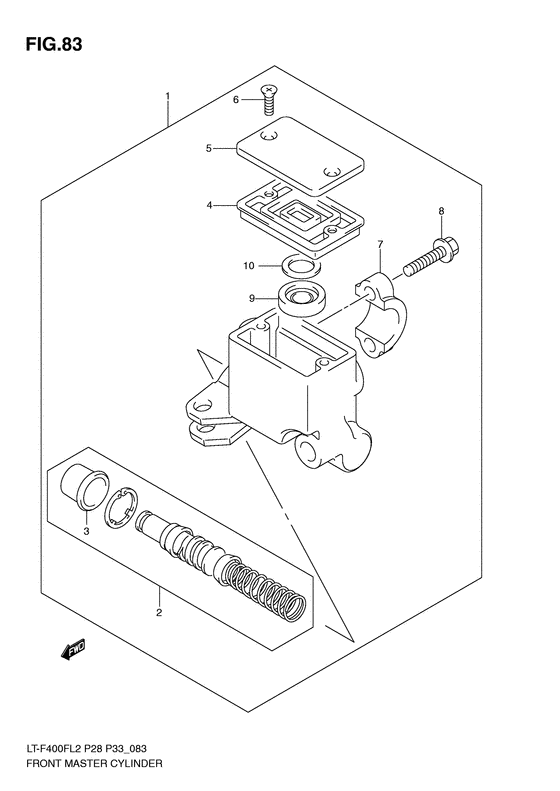 FIG.83

1
6
5
4
8
7
10
9
3
2
FWD

LT-F400FL2 P28 P33_083
FRONT MASTER CYLINDER