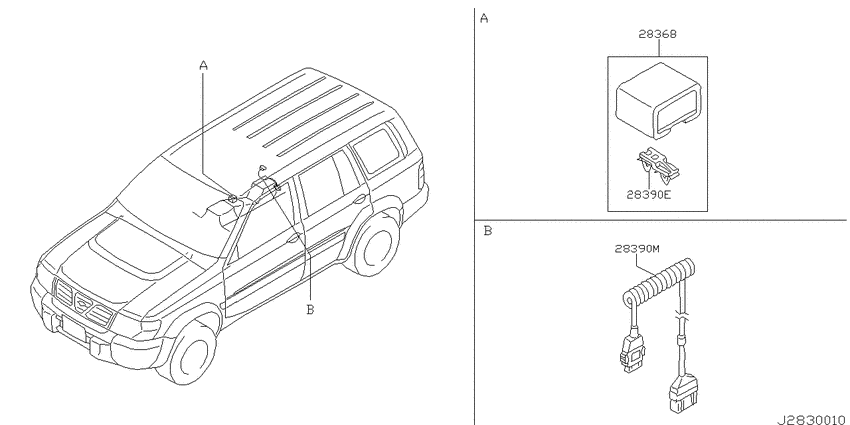 A

B

A

28368

28390E

B

28390M

J2830010