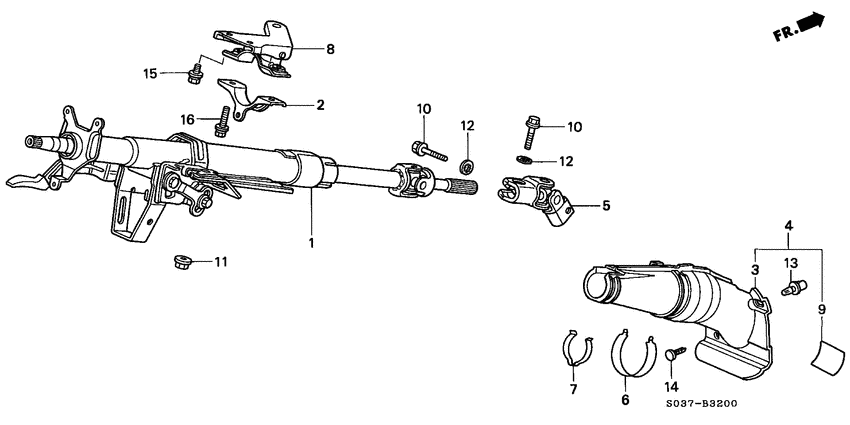 FR.

8

15

2

16

10

12

10

12

5

1

11

4

3

13

9

7

6

14

S037-B3200