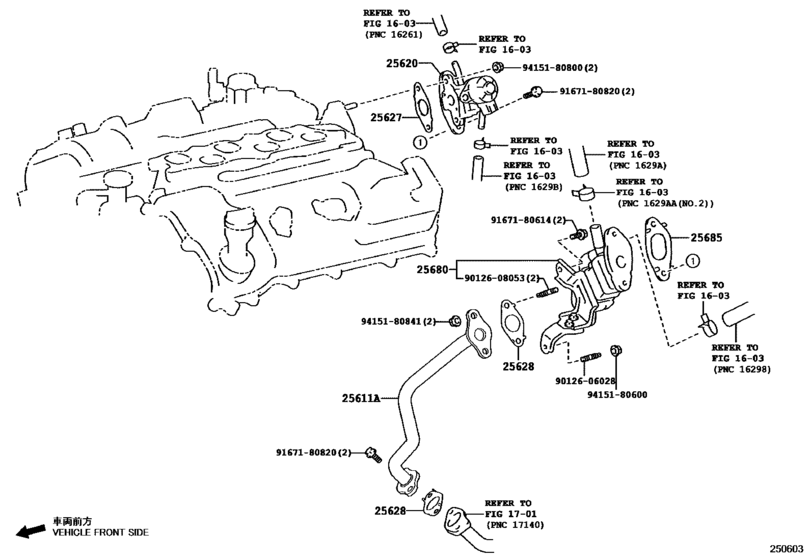 REFER TO
FIG 16-03
(PNC 16261)

REFER TO
FIG 16-03

25620

94151-80800(2)

91671-80820(2)

25627

1

REFER TO
FIG 16-03

REFER TO
FIG 16-03
(PNC 1629A)

REFER TO
FIG 16-03
(PNC 1629B)

REFER TO
FIG 16-03
(PNC 1629AA(NO.2))

91671-80614(2)

25685

1

25680

90126-08053(2)

REFER TO
FIG 16-03

94151-80841(2)

25628

REFER TO
FIG 16-03
(PNC 16298)

90126-06028

94151-80600

25611A

91671-80820(2)

25628

REFER TO
FIG 17-01
(PNC 17140)

車両前方
VEHICLE FRONT SIDE

250603