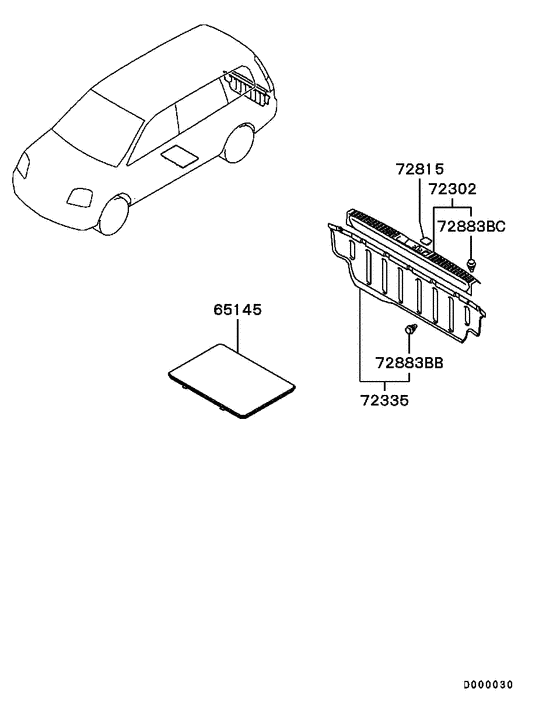 72815
72302
72883BC
65145
72883BB
72335
D000030