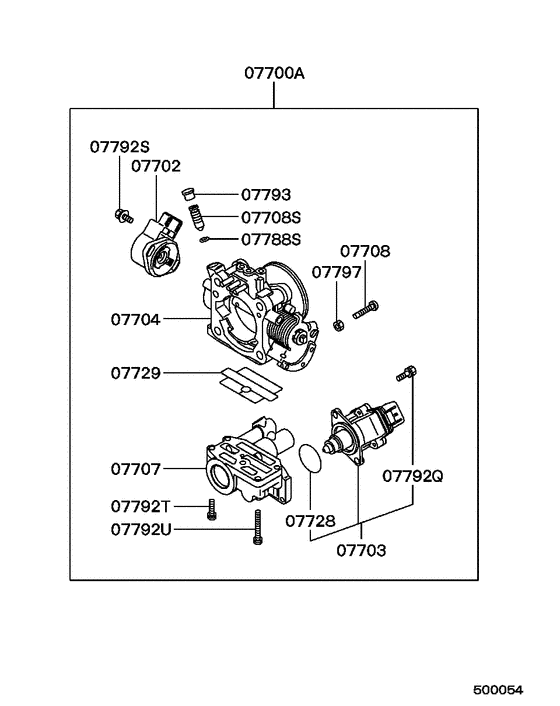 07700A

07792S
07702
07793
07708S
07788S
07708
07797
07704
07729
07707
07792Q
07792T
07792U
07728
07703

500054