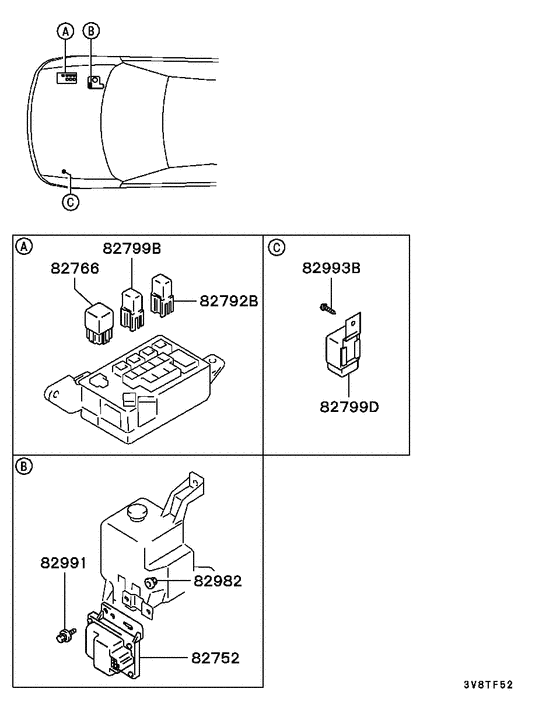 A
B
C

A
82799B
82766
82792B

C
82993B
82799D

B
82991
82982
82752

3V8TF52