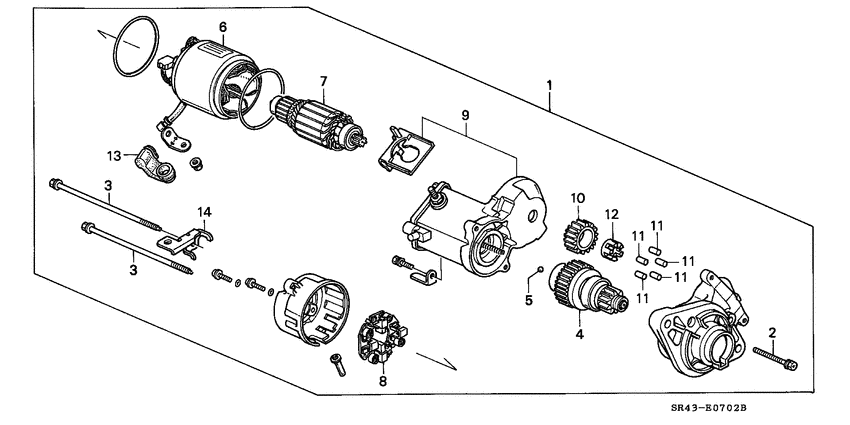 6
7
1
9
13
3
14
3
10
12
11
11
11
11
11
5
4
2
8
SR43-E0702B