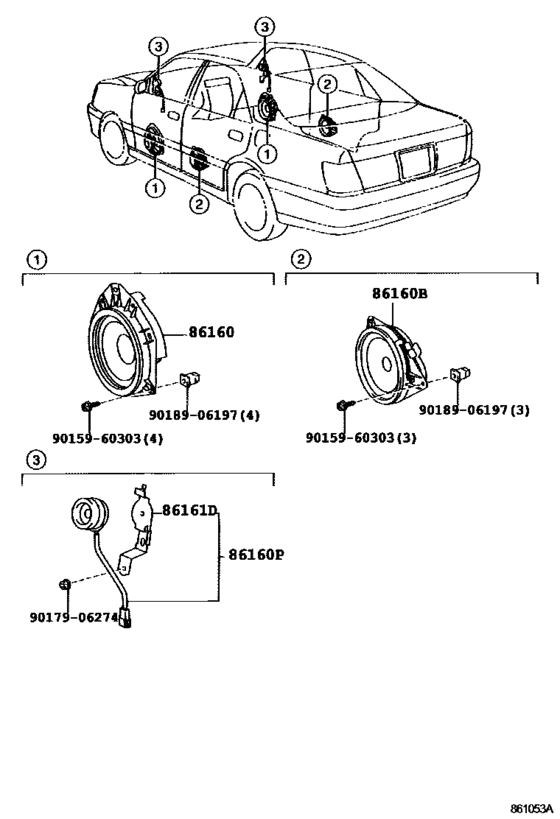 3
3
2
1
1
2

1
86160
90189-06197(4)
90159-60303(4)

2
86160B
90189-06197(3)
90159-60303(3)

3
86161D
86160P
90179-06274

861053A