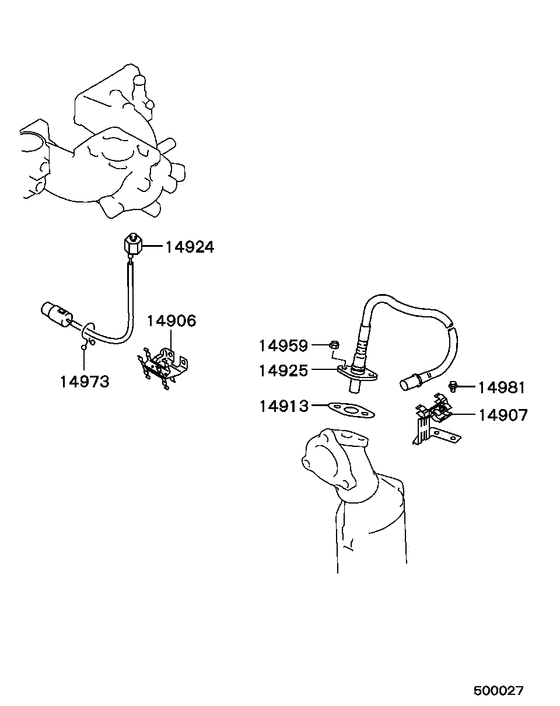 14924
14906
14973
14959
14925
14913
14981
14907
500027