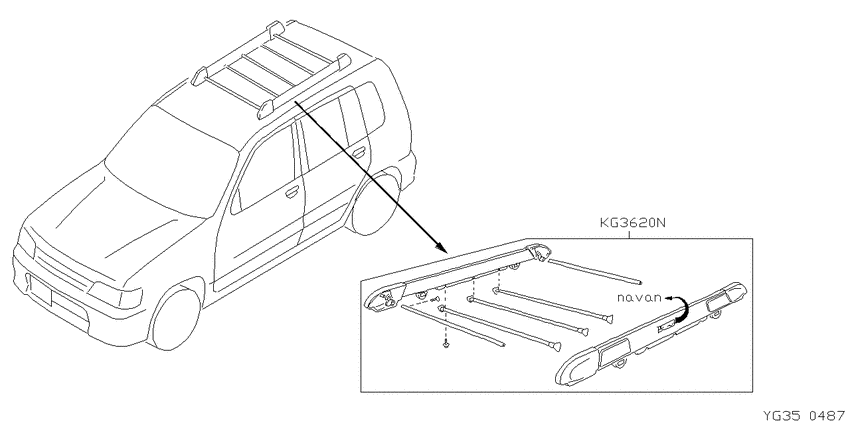 KG3620N

navan

YG35 0487