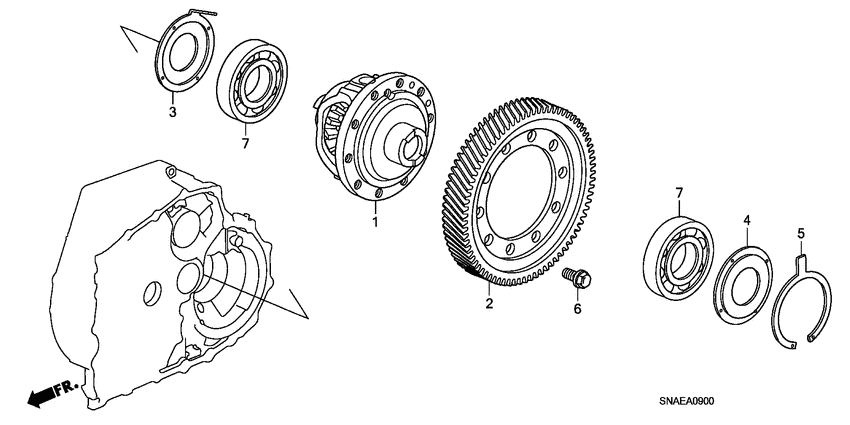 3
7
1
2
6
7
4
5
FR.
SNAEA0900