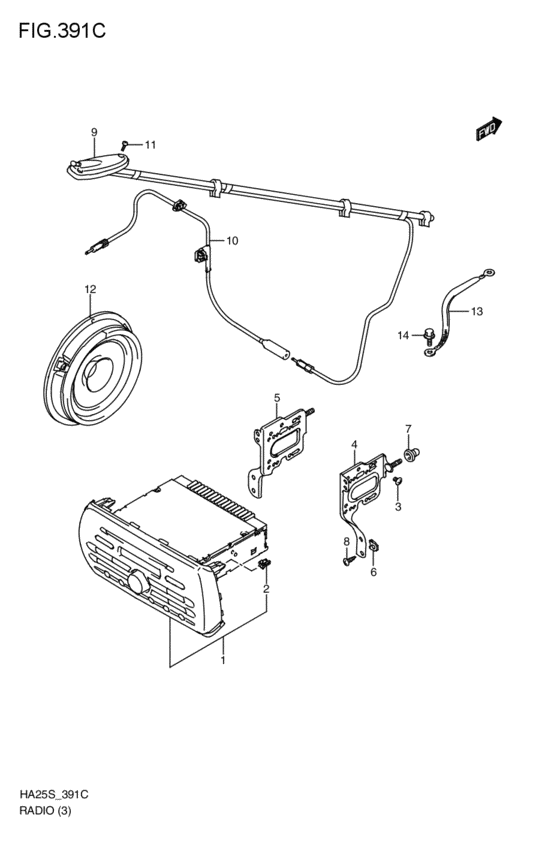 FIG.391C

FWD

9

11

10

12

13

14

5

4

7

3

8

6

2

1

HA25S_391C
RADIO (3)