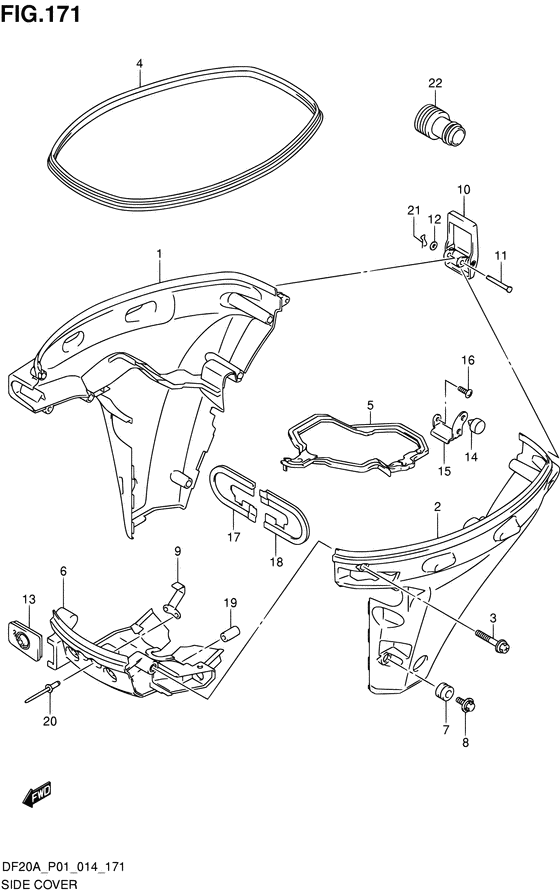 FIG.171

4
22
10
21
12
11
1
16
5
14
15
17
18
2
9
6
13
19
3
20
7
8
FWD

DF20A_P01_014_171
SIDE COVER