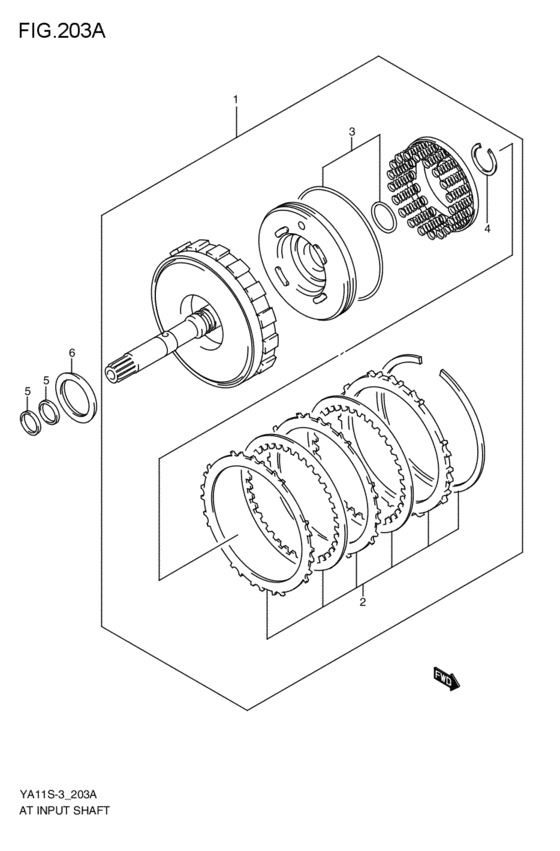 FIG.203A

1

3

4

6

5

5

2

FWD

YA11S-3_203A
AT INPUT SHAFT