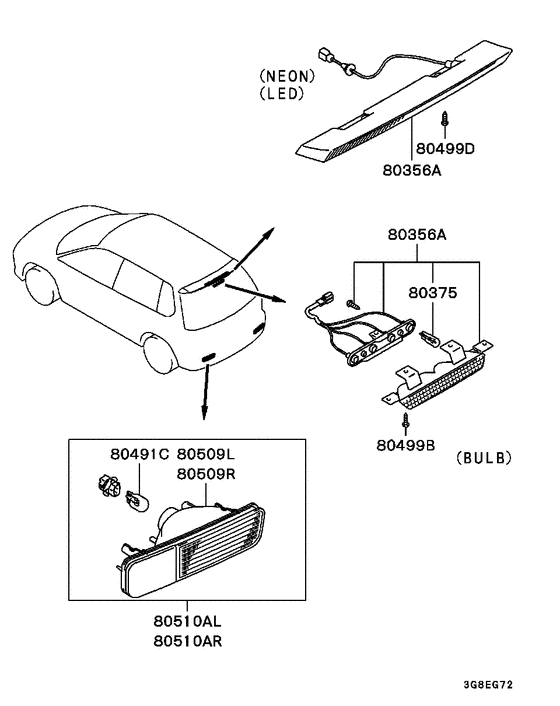 (NEON)
(LED)

80499D
80356A

80356A
80375

80499B
(BULB)

80491C 80509L
80509R

80510AL
80510AR

3G8EG72