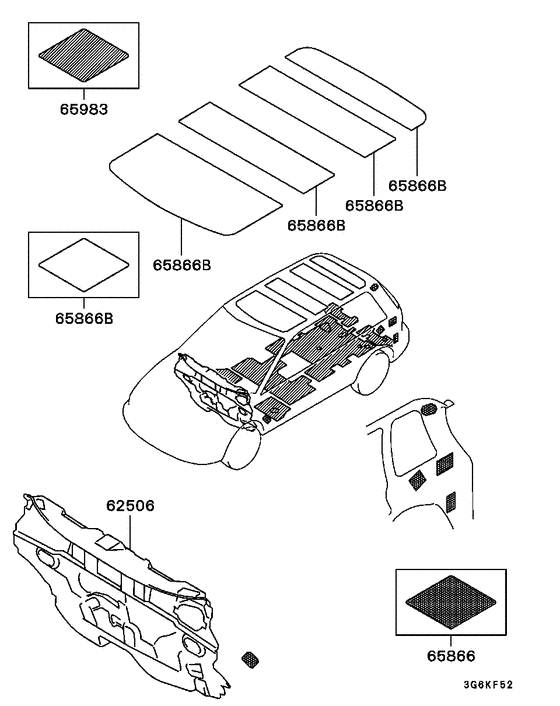 65983

65866B

65866B

65866B

65866B

65866B

62506

65866

3G6KF52