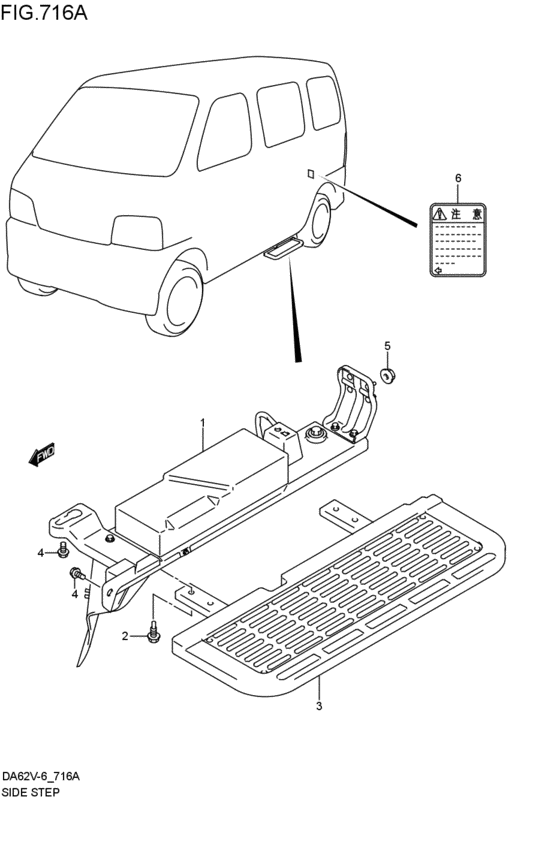 FIG.716A

6

注 意

5

1

FWD

4

4

2

3

DA62V-6_716A
SIDE STEP