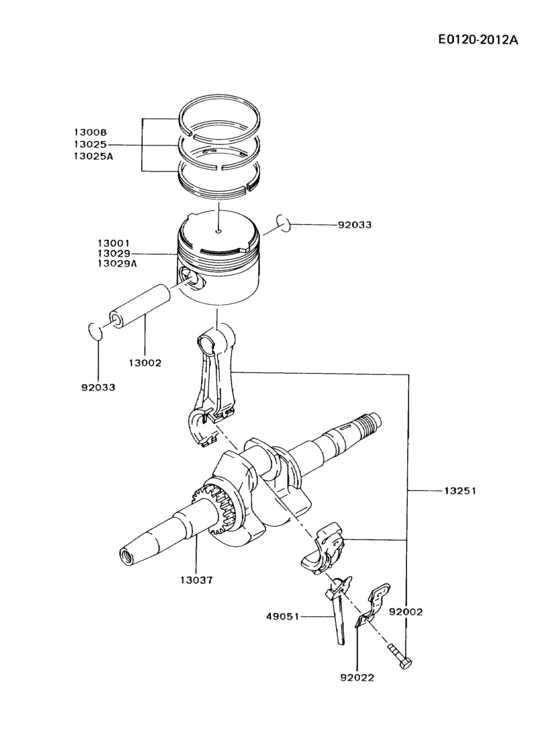 E0120-2012A

13008
13025
13025A

92033

13001
13029
13029A

13002

92033

13251

13037

49051

92002

92022