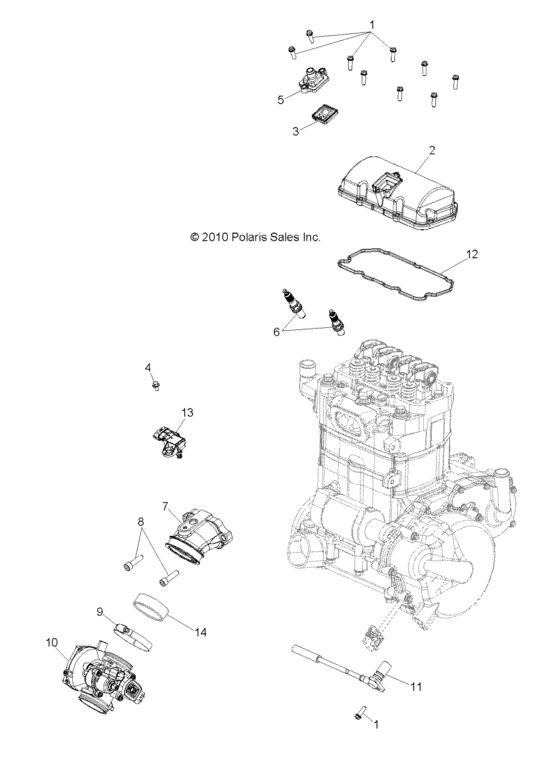 1
5
3
2
© 2010 Polaris Sales Inc.
12
6
4
13
7
8
9
14
10
11
1