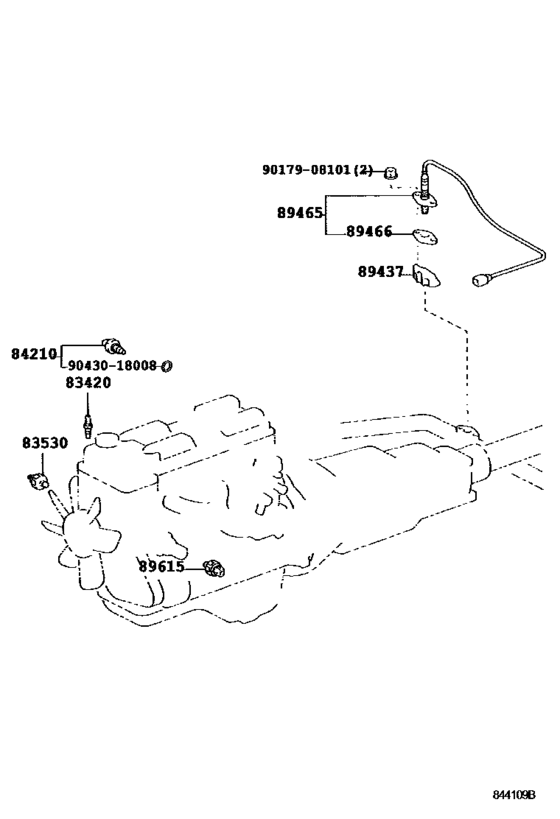 90179-08101(2)
89465
89466
89437
84210
90430-18008
83420
83530
89615
844109B