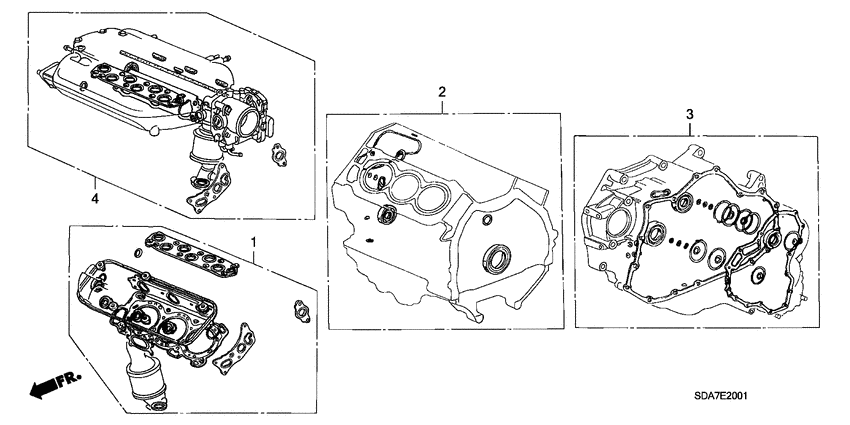 2
3
4
1
FR.
SDA7E2001