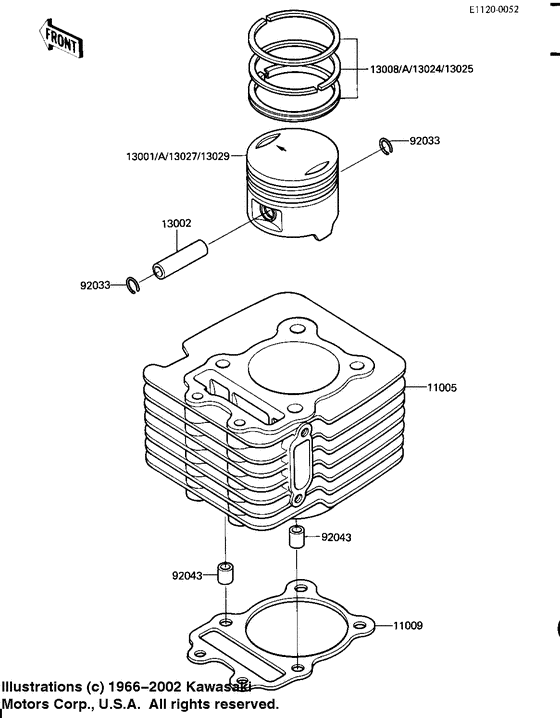 E1120-0052

FRONT

13008/A/13024/13025

13001/A/13027/13029

92033

13002

92033

11005

92043

92043

11009

Illustrations (c) 1966–2002 Kawasaki Motors Corp., U.S.A. All rights reserved.