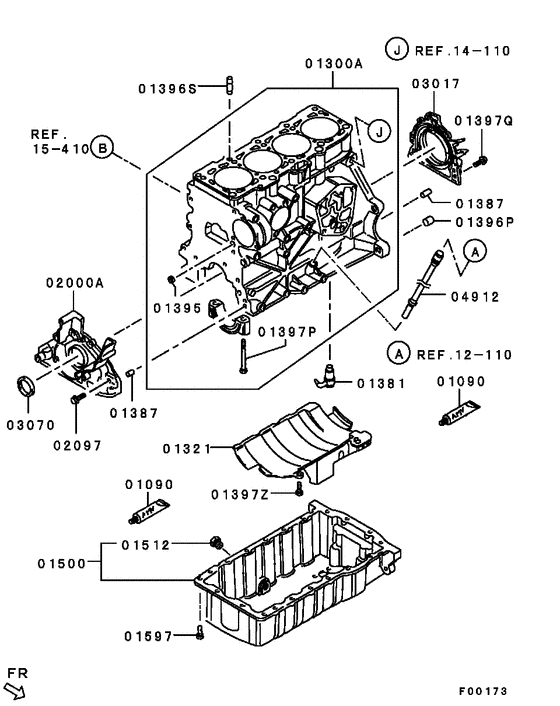 J REF.14-110

01300A

01396S

03017

01397Q

REF.
15-410 B

J

01387

01396P

A

04912

02000A

01395

01397P

A REF.12-110

01381

01090

03070

02097

01387

01321

01090

01397Z

01512

01500

01597

FR

F00173