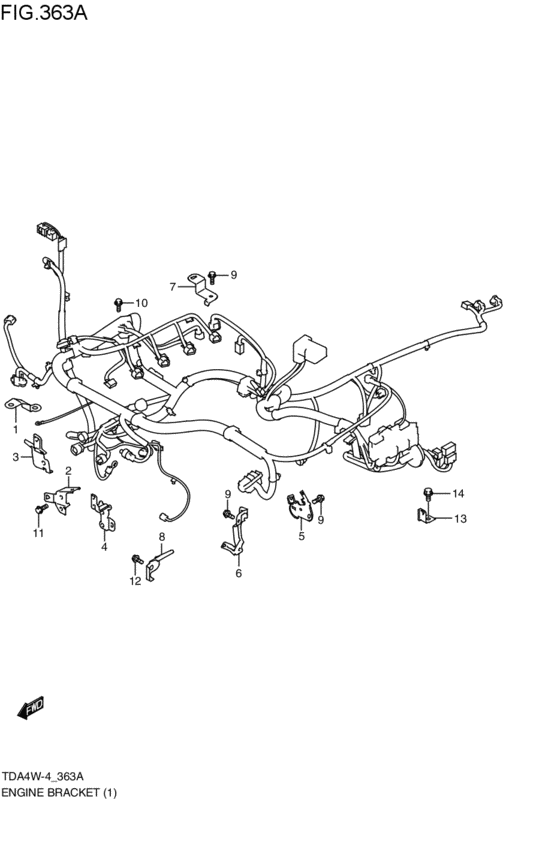 FIG.363A

7
9
10
1
3
2
11
4
8
12
9
6
5
9
14
13

FWD

TDA4W-4_363A
ENGINE BRACKET (1)