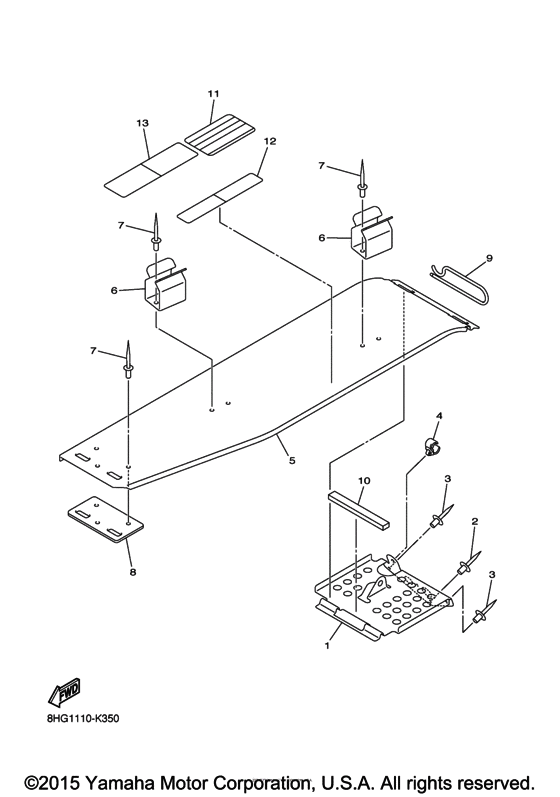 11
13
12
7
7
6
6
9
7
5
4
10
3
2
3
8
1
FWD
8HG1110-K350
©2015 Yamaha Motor Corporation, U.S.A. All rights reserved.