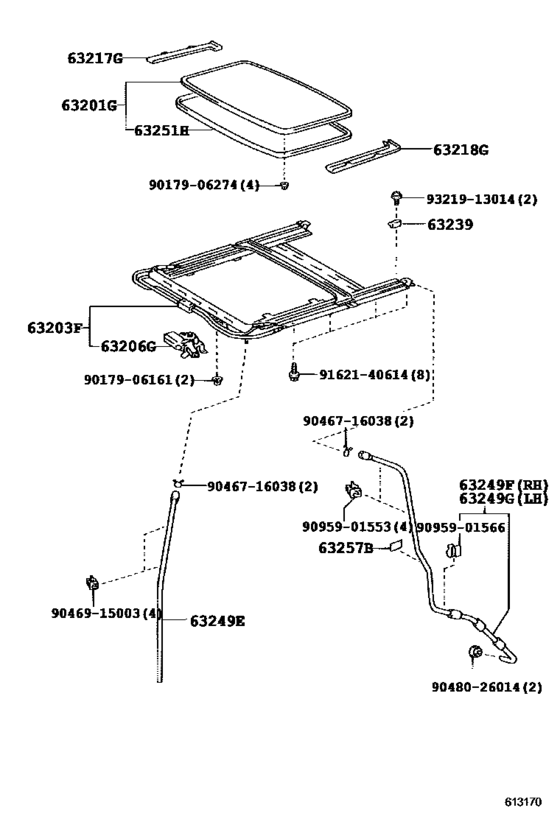 63217G
63201G
63251H
63218G
90179-06274(4)
93219-13014(2)
63239
63203F
63206G
90179-06161(2)
91621-40614(8)
90467-16038(2)
90467-16038(2)
63249F(RH)
63249G(LH)
90959-01553(4)
90959-01566
63257B
90469-15003(4)
63249E
90480-26014(2)
613170