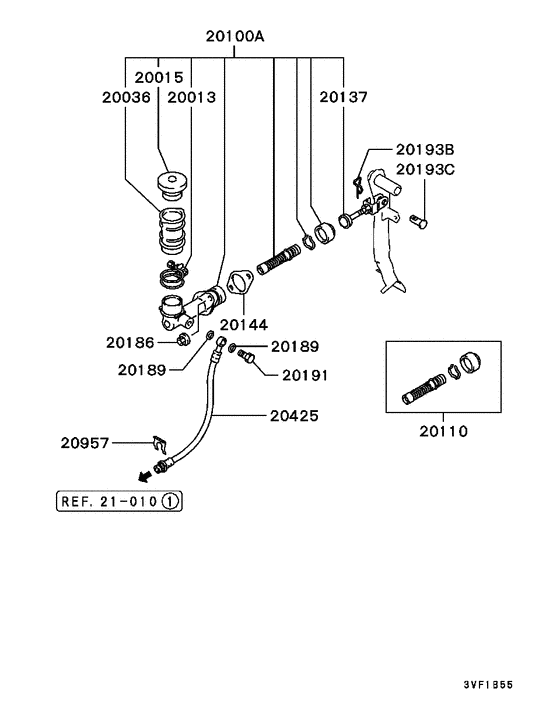 20100A

20015
20036 20013
20137
20193B
20193C
20144
20186
20189
20189
20191
20425
20957
20110
REF. 21-010 ①

3VF1B55