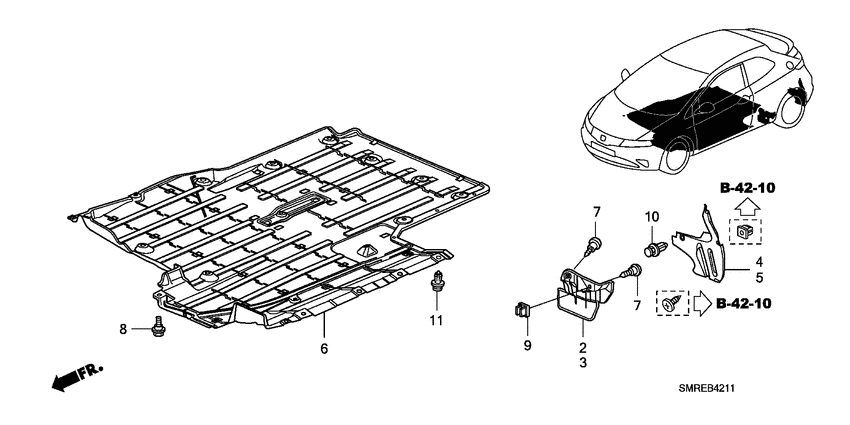 B-42-10
7
10
4
5
7
B-42-10
11
8
6
9
2
3
FR.
SMREB4211