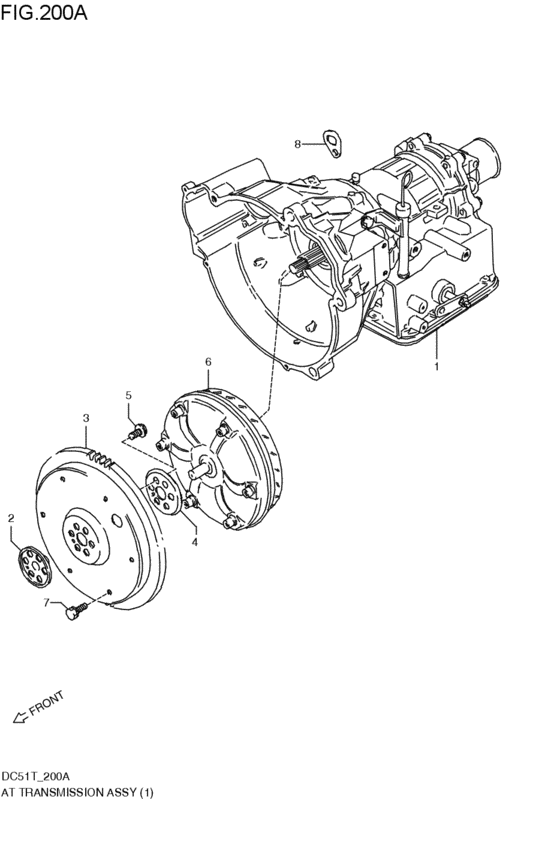 FIG.200A

8

1

6

5

3

2

4

7

FRONT

DC51T_200A
AT TRANSMISSION ASSY (1)