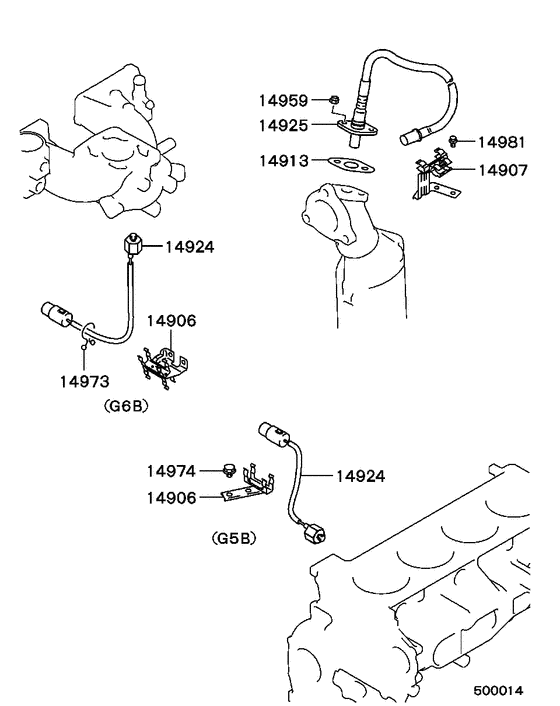 14959
14925
14913
14981
14907
14924
14906
14973
(G6B)
14974
14906
14924
(G5B)
500014