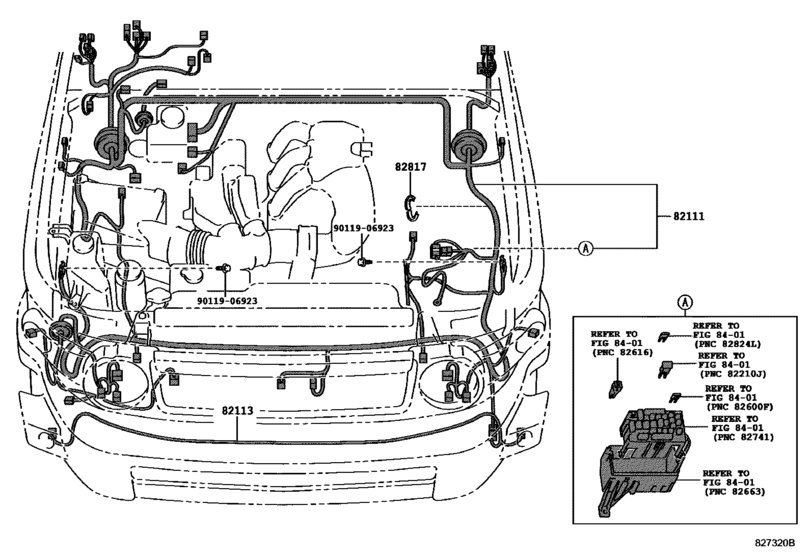 82817

82111

90119-06923

A

90119-06923

82113

A

REFER TO FIG 84-01 (PNC 82616)

REFER TO FIG 84-01 (PNC 82824L)

REFER TO FIG 84-01 (PNC 82210J)

REFER TO FIG 84-01 (PNC 82600F)

REFER TO FIG 84-01 (PNC 82741)

REFER TO FIG 84-01 (PNC 82663)

827320B