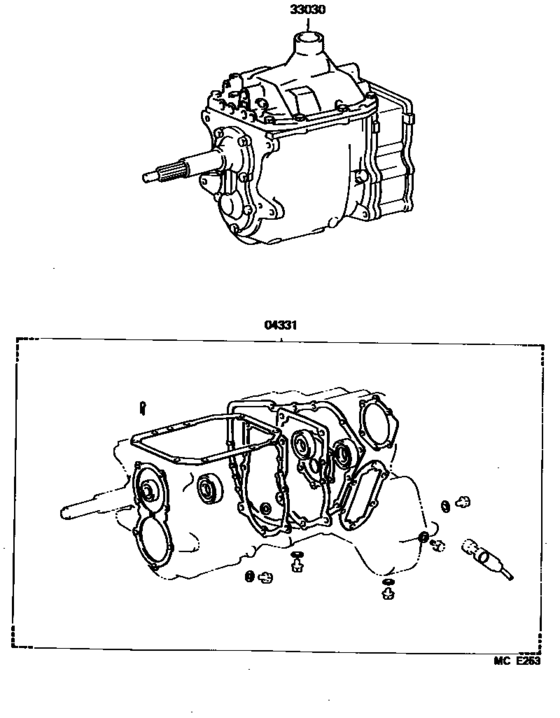 33030

04331

MC E263