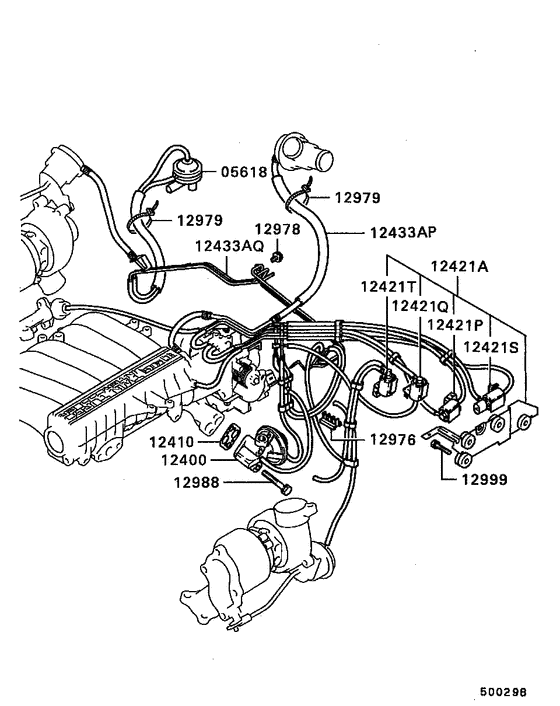 05618
12979
12979
12978
12433AP
12433AQ
12421A
12421T
12421Q
12421P
12421S
12410
12400
12976
12988
12999
500298